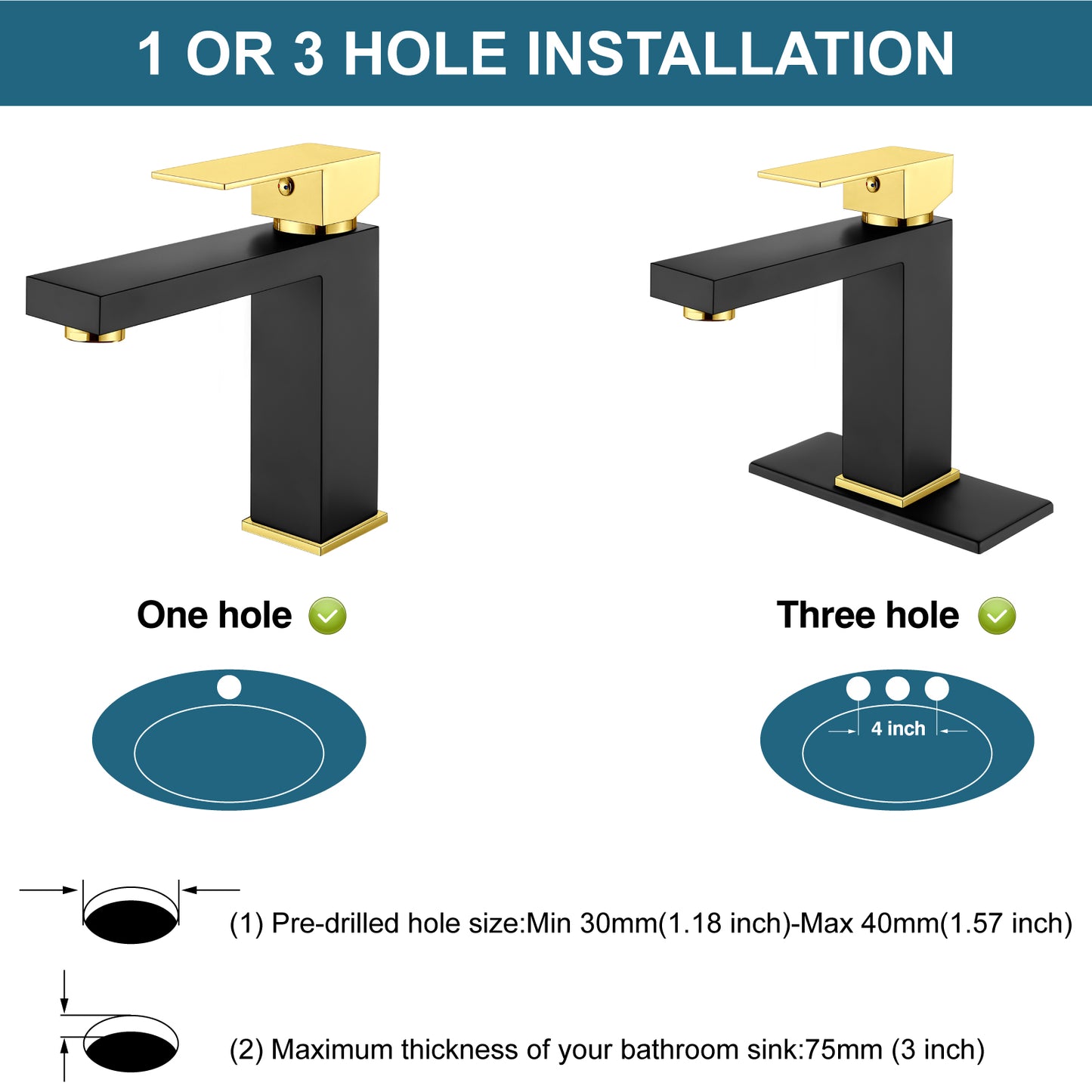 1 OR 3 HOLE INSTALLATION

One hole

Three hole

4 inch

(1) Pre-drilled hole size:Min 30mm(1.18 inch)-Max 40mm(1.57 inch)

(2) Maximum thickness of your bathroom sink:75mm (3 inch)