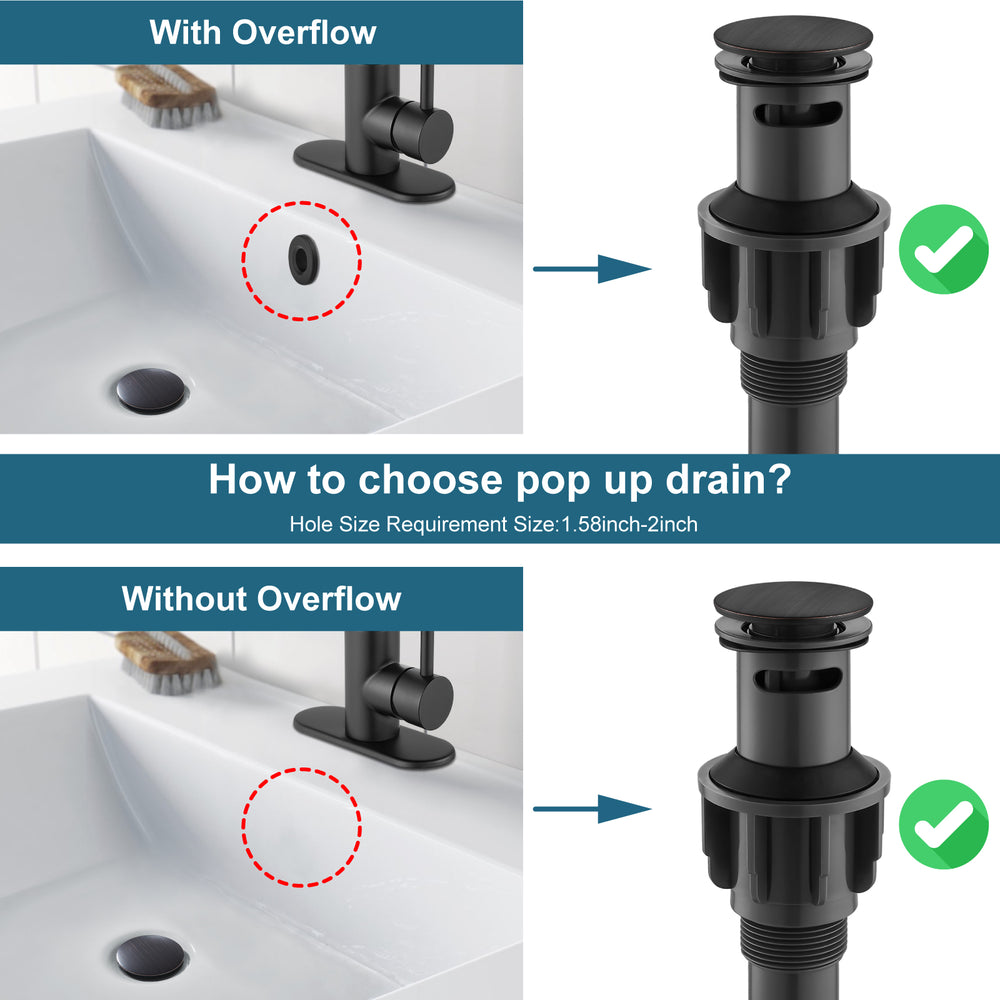 With Overflow

How to choose pop up drain?

Hole Size Requirement Size:1.58inch-2inch

Without Overflow