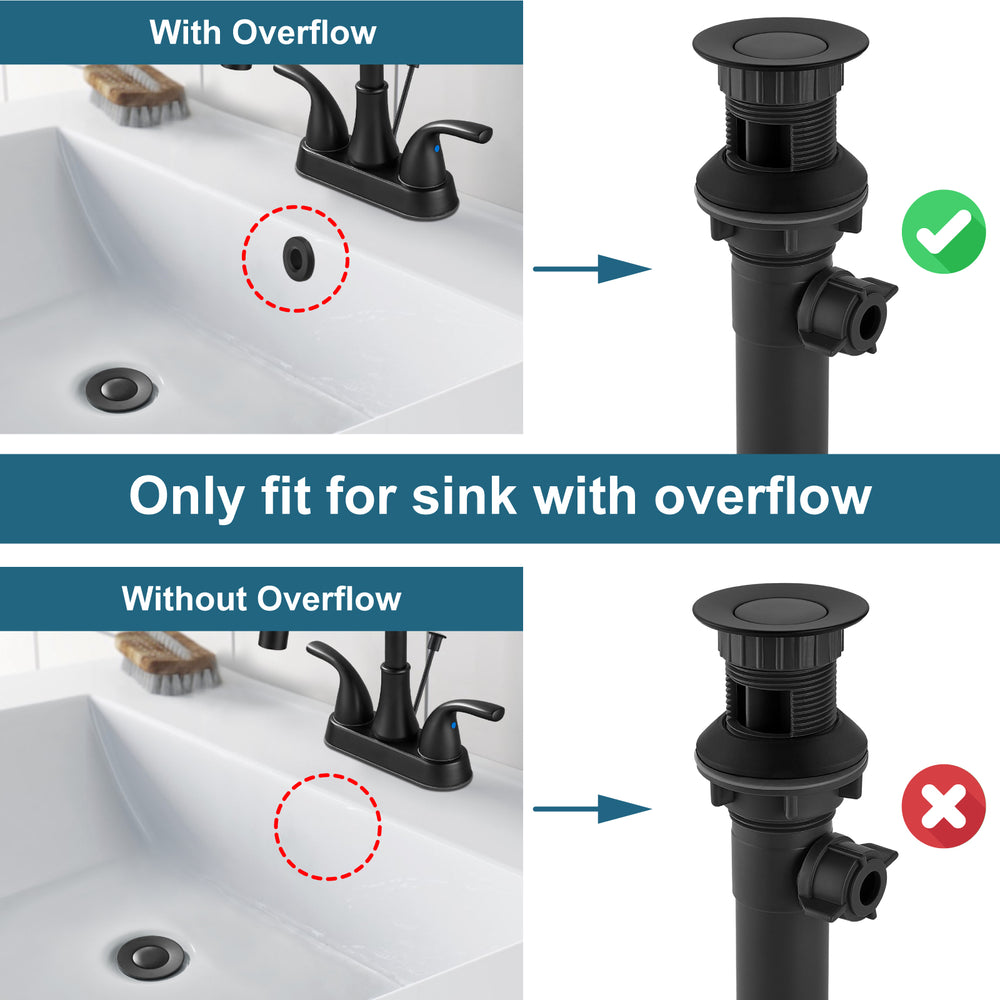 With Overflow

Only fit for sink with overflow

Without Overflow